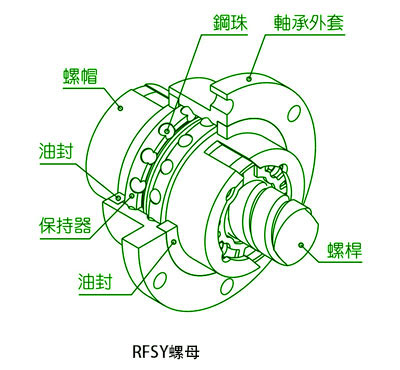 鋼珠
軸承外套
螺帽
油封
保持器
油封
螺桿

RFSY螺母