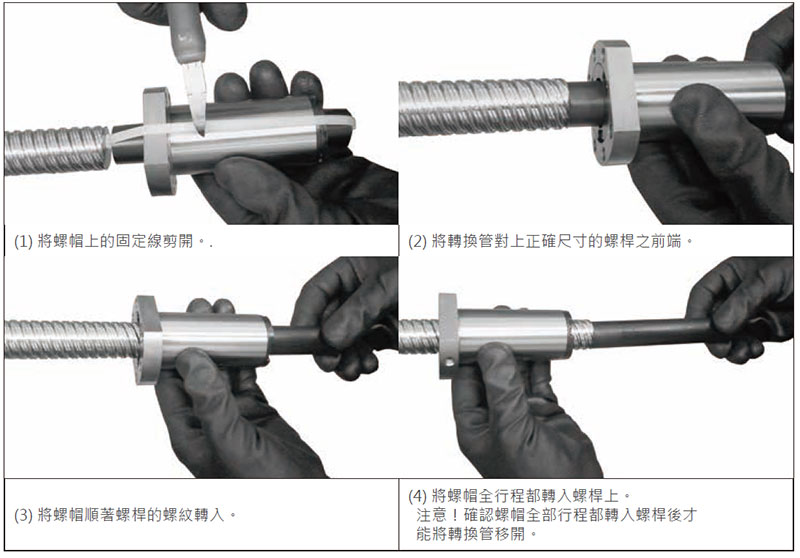 (1) 將螺帽上的固定線剪開。.

(2) 將轉換管對上正確尺寸的螺桿之前端。

(3) 將螺帽順著螺桿的螺紋轉入。

(4) 將螺帽全行程都轉入螺桿上。
注意！確認螺帽全部行程都轉入螺桿後才能將轉換管移開。